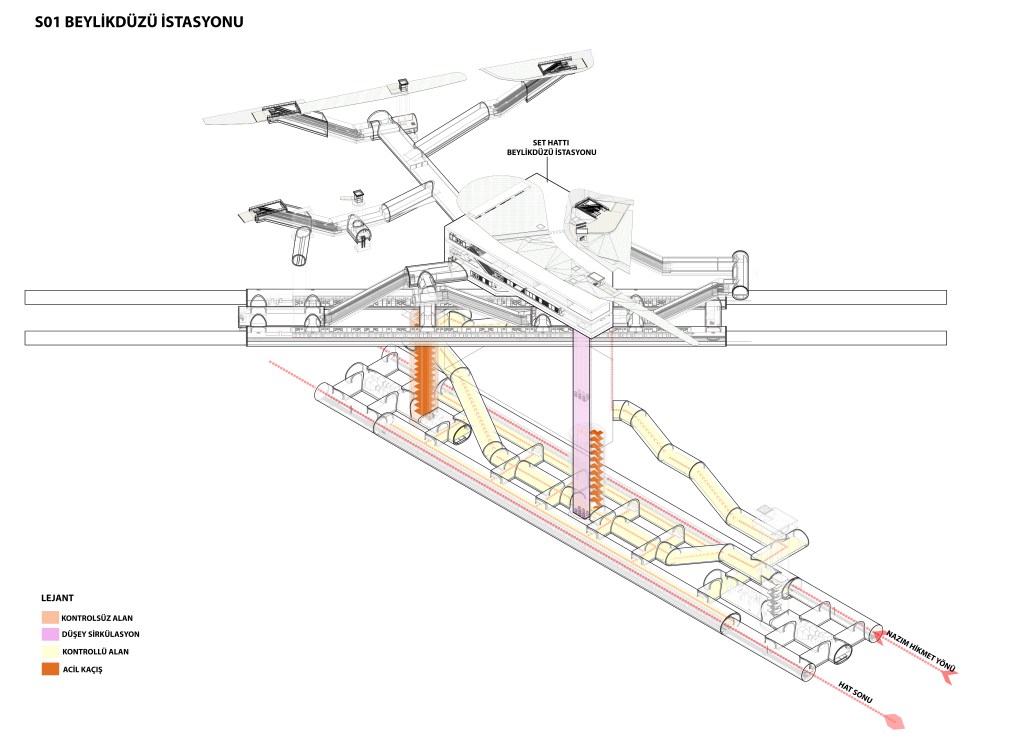 S01 BEYLİKDÜZÜ İSTASYONU

SET HATTI
BEYLİKDÜZÜ İSTASYONU

LEJANT

KONTROLSÜZ ALAN

DÜŞEY SİRKÜLASYON

KONTROLLÜ ALAN

ACİL KAÇIŞ

NAZIM HİKMET YÖNÜ

HAT SONU