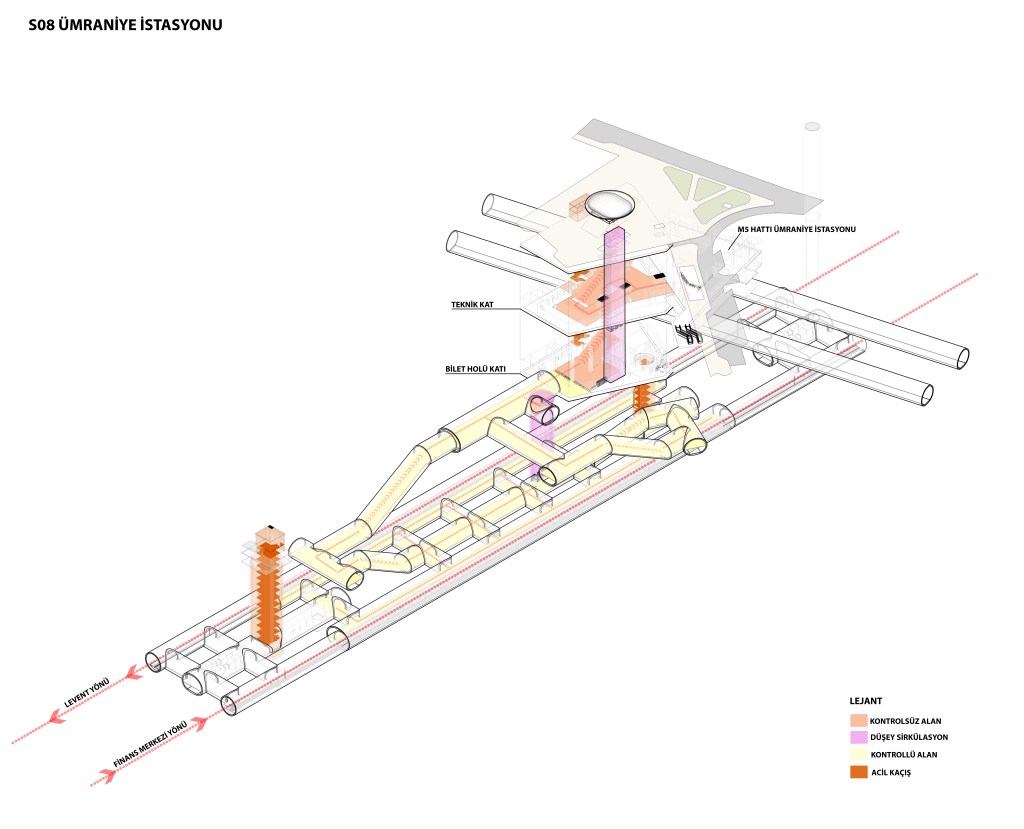 S08 ÜMRANİYE İSTASYONU

M5 HATTI ÜMRANİYE İSTASYONU

TEKNİK KAT

BİLET HOLÜ KATI

LEVENT YÖNÜ

FİNANS MERKEZİ YÖNÜ

LEJANT

KONTROLSÜZ ALAN

DÜŞEY SİRKÜLASYON

KONTROLLÜ ALAN

ACİL KAÇIŞ